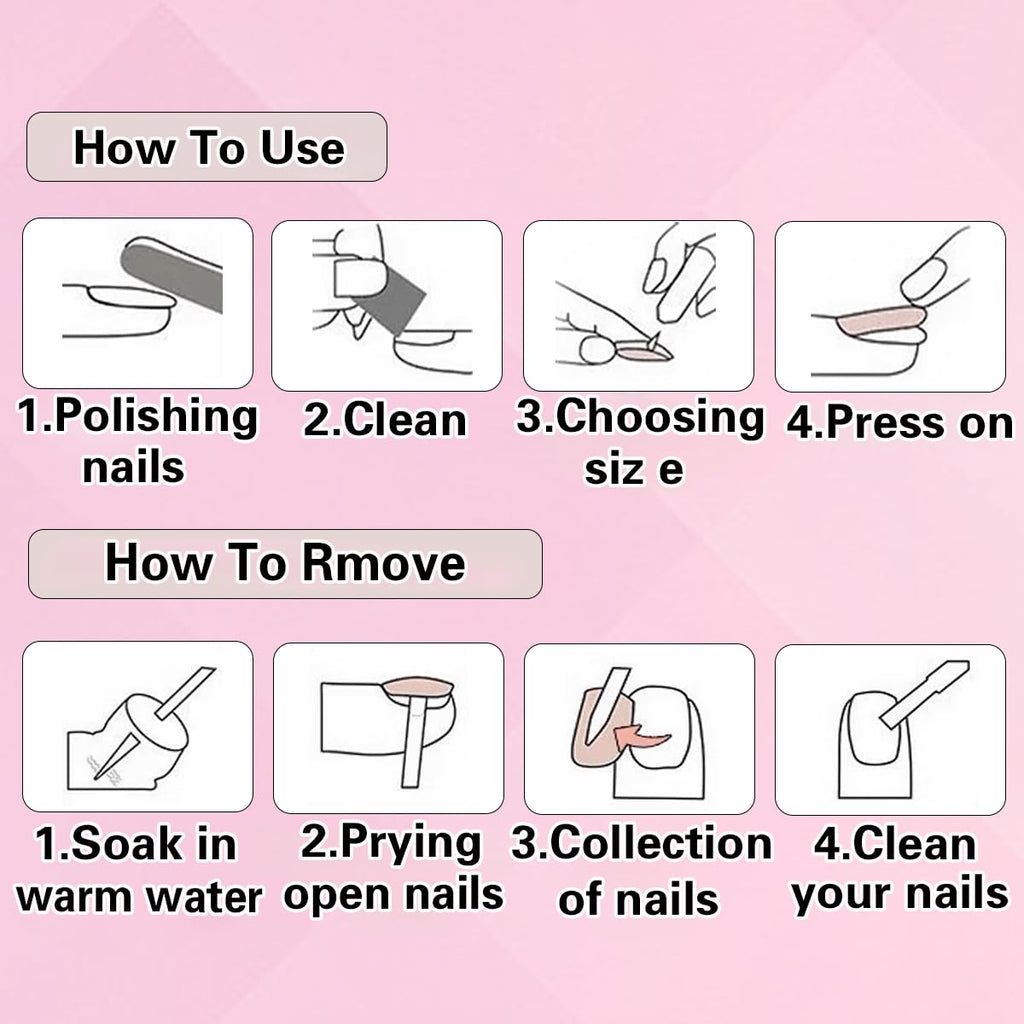 How To Use

1.Polishing nails

2.Clean

3.Choosing siz e

4.Press on

How To Rmove

1.Soak in warm water

2.Prying open nails

3.Collection of nails

4.Clean your nails