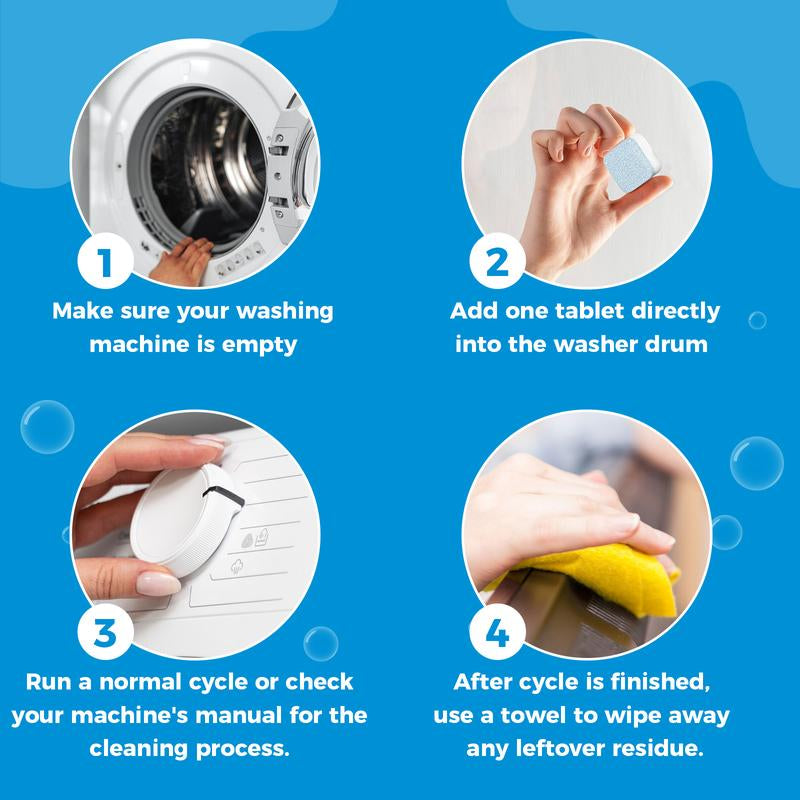 1
Make sure your washing machine is empty

2
Add one tablet directly into the washer drum

3
Run a normal cycle or check your machine's manual for the cleaning process.

4
After cycle is finished, use a towel to wipe away any leftover residue.